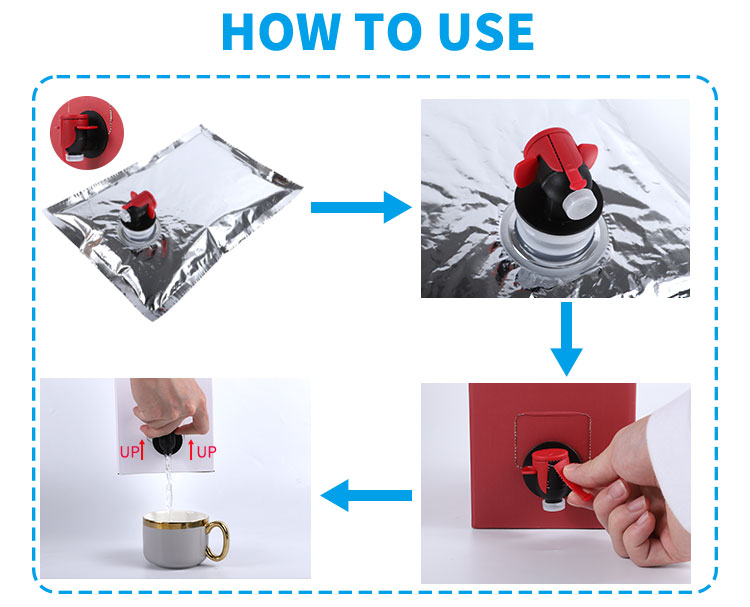 HOW TO USE

UP UP